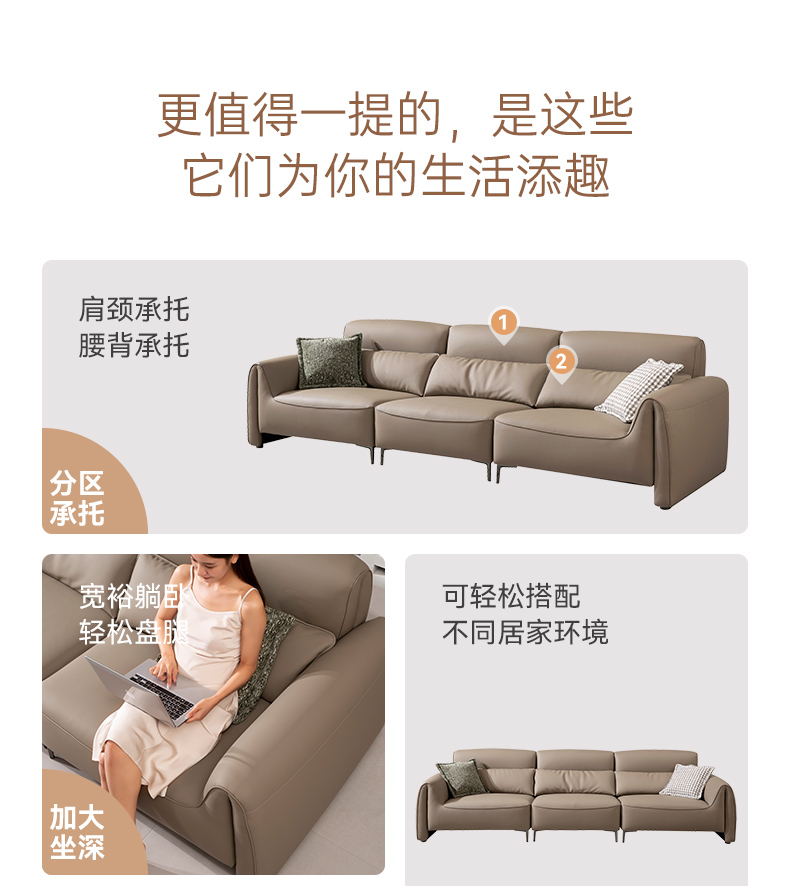 更值得一提的，是这些
它们为你的生活添趣

肩颈承托
腰背承托

1

2

分区
承托

宽裕躺卧
轻松盘腿

加大
坐深

可轻松搭配
不同居家环境